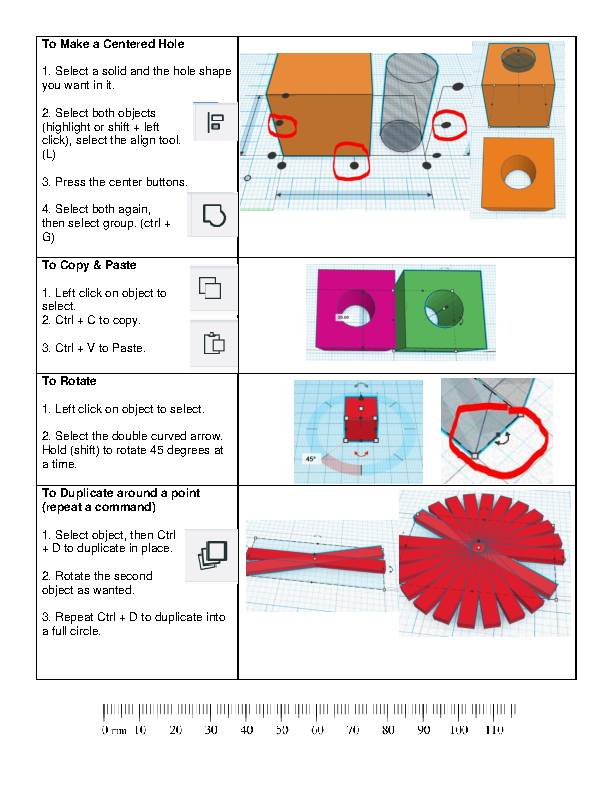 To Make a Centered Hole

1. Select a solid and the hole shape you want in it.

2. Select both objects (highlight or shift + left click), select the align tool. (L)

3. Press the center buttons.

4. Select both again, then select group. (ctrl + G)

To Copy & Paste

1. Left click on object to select.
2. Ctrl + C to copy.

3. Ctrl + V to Paste.

20.00

To Rotate

1. Left click on object to select.

2. Select the double curved arrow. Hold (shift) to rotate 45 degrees at a time.

45°

To Duplicate around a point (repeat a command)

1. Select object, then Ctrl + D to duplicate in place.

2. Rotate the second object as wanted.

3. Repeat Ctrl + D to duplicate into a full circle.

0 mm 10 20 30 40 50 60 70 80 90 100 110