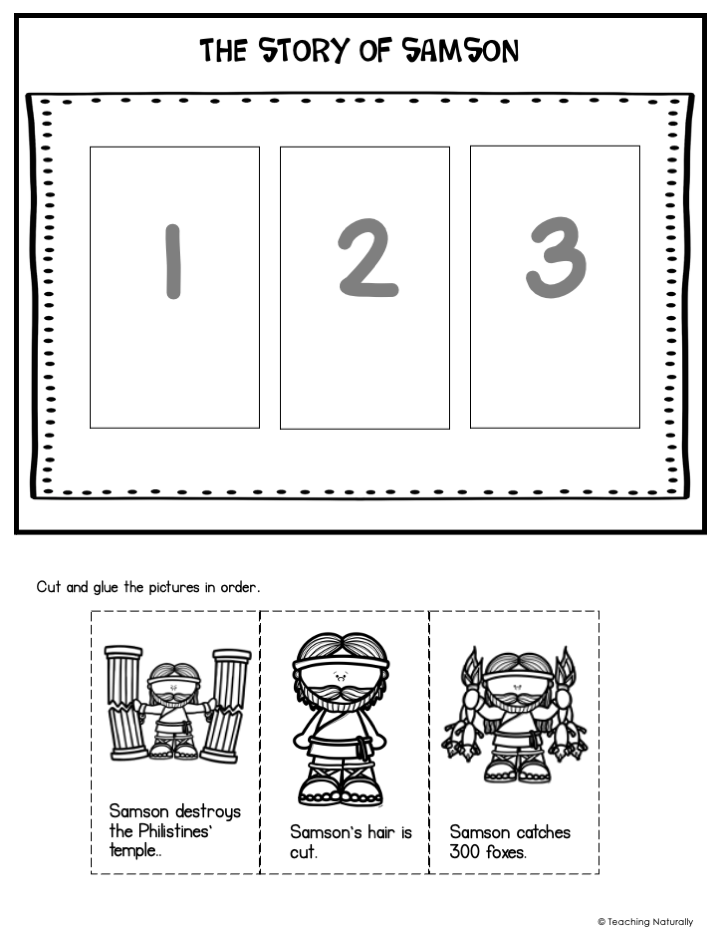 THE STORY OF SAMSON

1

2

3

Cut and glue the pictures in order.

Samson destroys the Philistines' temple..

Samson's hair is cut.

Samson catches 300 foxes.

© Teaching Naturally