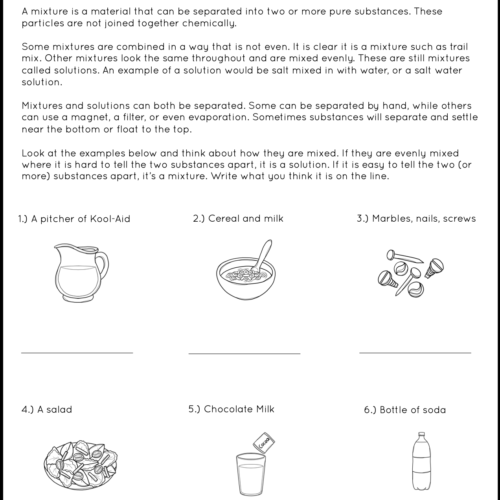 A mixture is a material that can be separated into two or more pure substances. These particles are not joined together chemically.

Some mixtures are combined in a way that is not even. It is clear it is a mixture such as trail mix. Other mixtures look the same throughout and are mixed evenly. These are still mixtures called solutions. An example of a solution would be salt mixed in with water, or a salt water solution.

Mixtures and solutions can both be separated. Some can be separated by hand, while others can use a magnet, a filter, or even evaporation. Sometimes substances will separate and settle near the bottom or float to the top.

Look at the examples below and think about how they are mixed. If they are evenly mixed where it is hard to tell the two substances apart, it is a solution. If it is easy to tell the two (or more) substances apart, it's a mixture. Write what you think it is on the line.

1.) A pitcher of Kool-Aid

2.) Cereal and milk

3.) Marbles, nails, screws

4.) A salad

5.) Chocolate Milk

Cocoa

6.) Bottle of soda