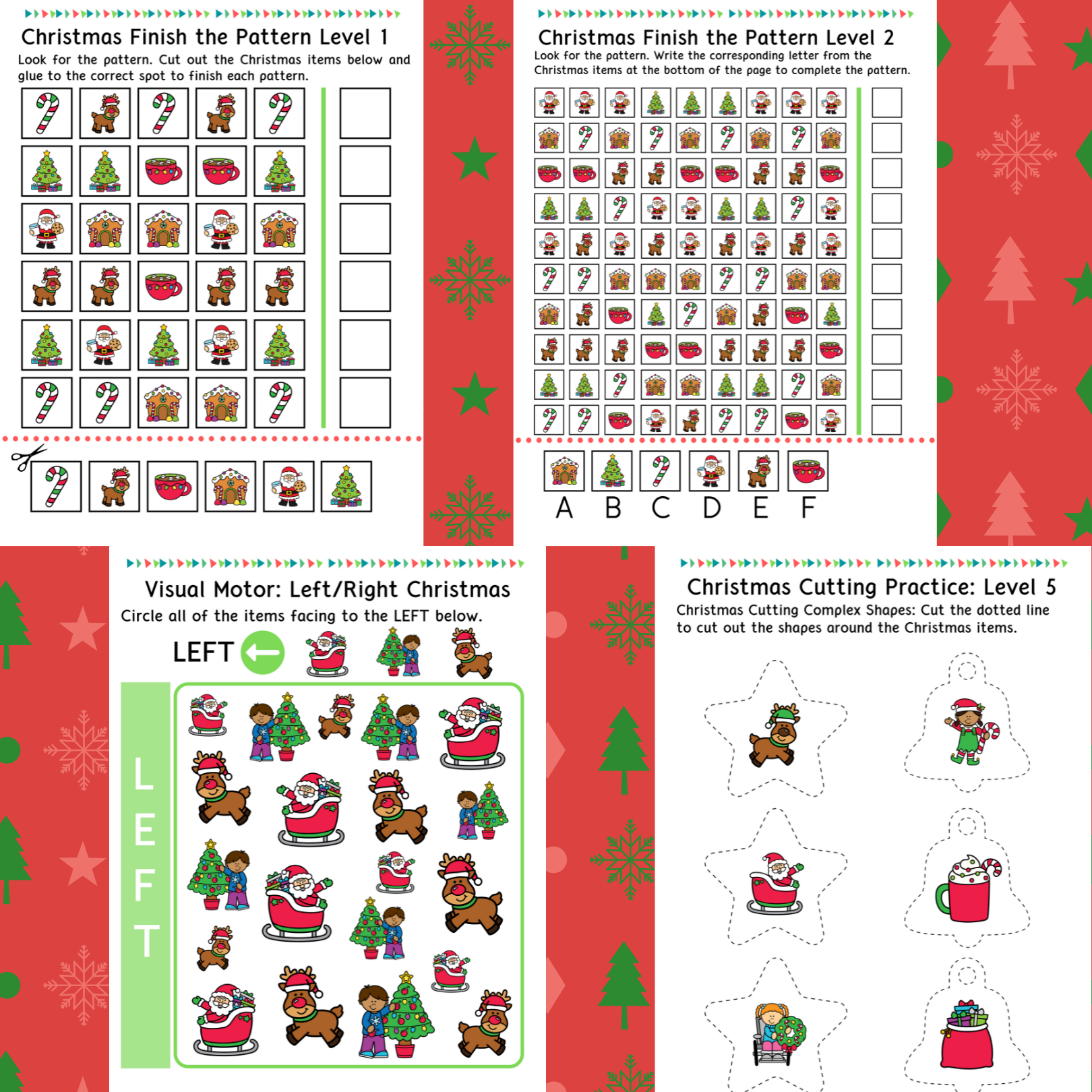 Christmas Finish the Pattern Level 1

Look for the pattern. Cut out the Christmas items below and glue to the correct spot to finish each pattern.

Christmas Finish the Pattern Level 2

Look for the pattern. Write the corresponding letter from the Christmas items at the bottom of the page to complete the pattern.

A B C D E F

Visual Motor: Left/Right Christmas

Circle all of the items facing to the LEFT below.

LEFT

LEFT

Christmas Cutting Practice: Level 5

Christmas Cutting Complex Shapes: Cut the dotted line to cut out the shapes around the Christmas items.