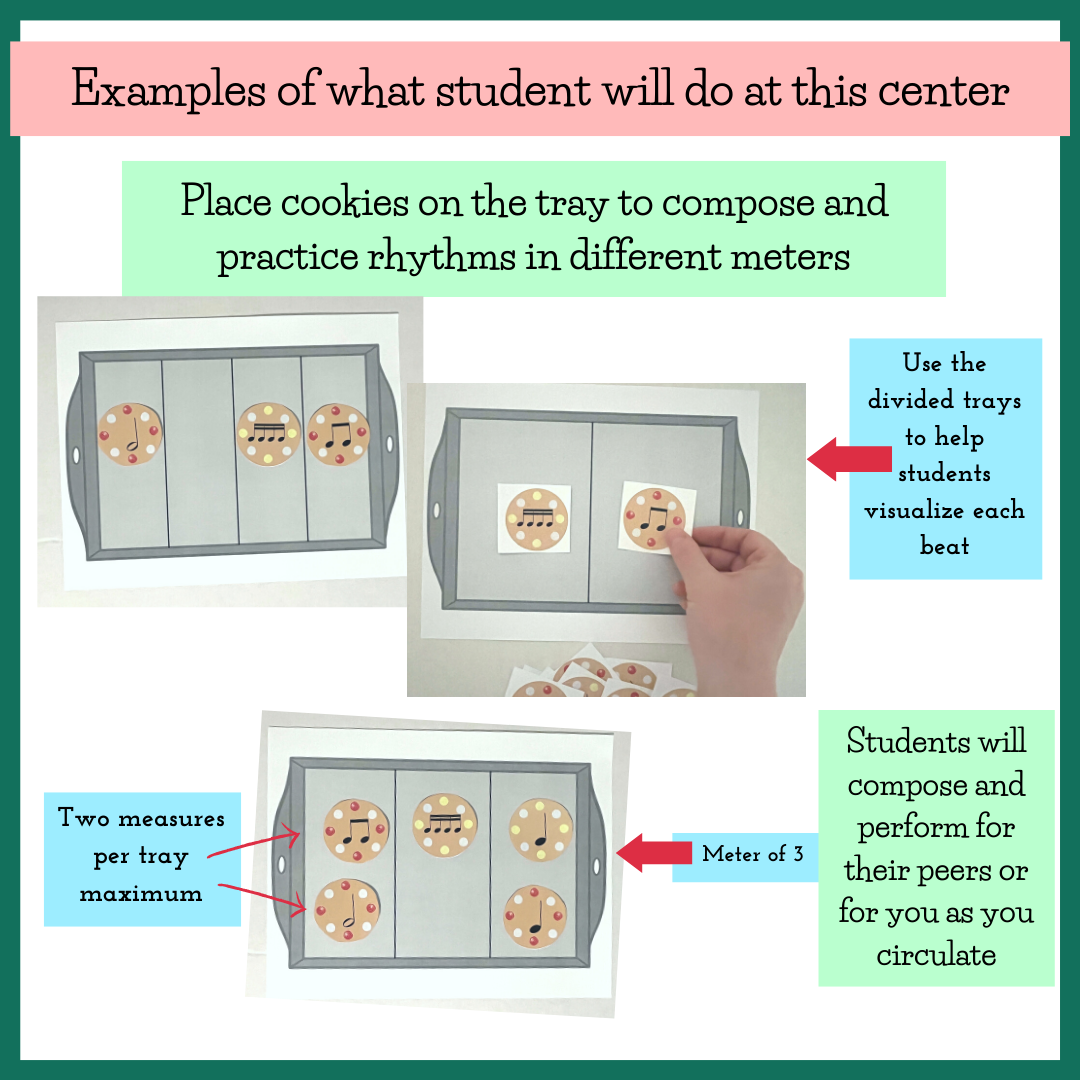 Examples of what student will do at this center

Place cookies on the tray to compose and practice rhythms in different meters

Use the divided trays to help students visualize each beat

Two measures per tray maximum

Meter of 3

Students will compose and perform for their peers or for you as you circulate