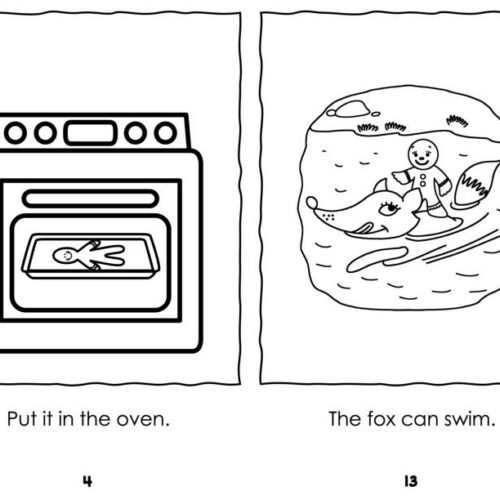 Put it in the oven.

4

The fox can swim.

13