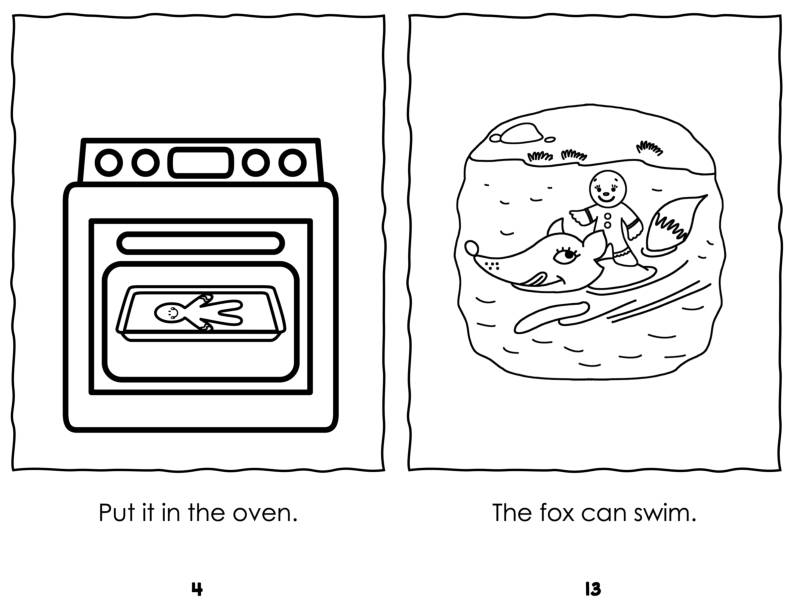 Put it in the oven.

4

The fox can swim.

13