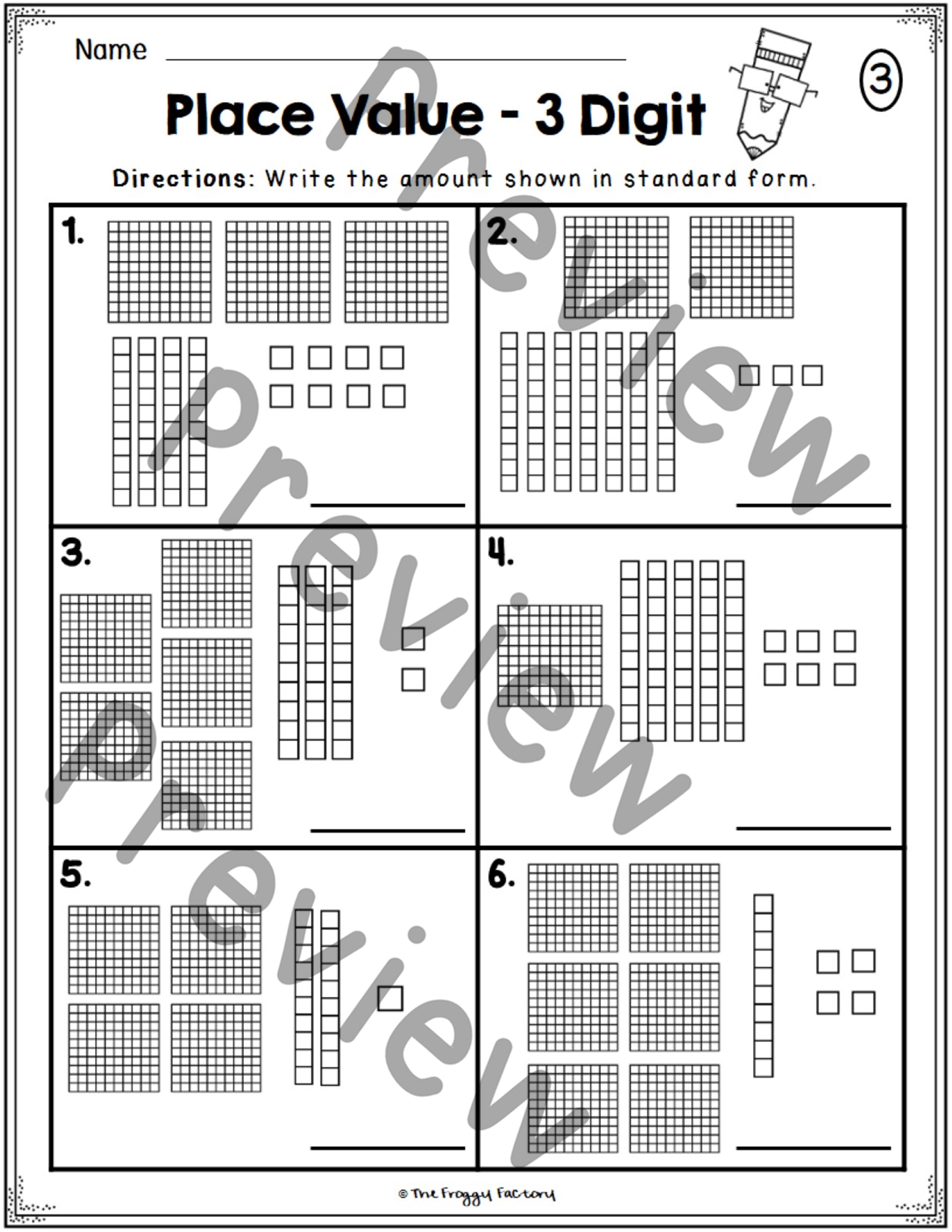 Name ____________________

③

Place Value - 3 Digit

Directions: Write the amount shown in standard form.

1.

2.

3.

4.

5.

6.

Preview

Preview

Preview

© The Froggy Factory