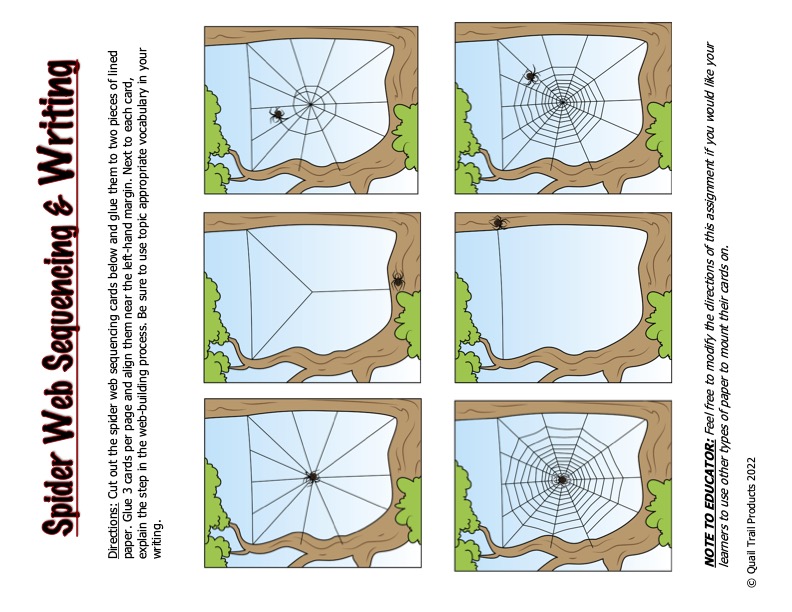 Spider Web Sequencing & Writing

Directions: Cut out the spider web sequencing cards below and glue them to two pieces of lined paper. Glue 3 cards per page and align them near the left-hand margin. Next to each card, explain the step in the web-building process. Be sure to use topic appropriate vocabulary in your writing.

NOTE TO EDUCATOR: Feel free to modify the directions of this assignment if you would like your learners to use other types of paper to mount their cards on.

© Quail Trail Products 2022