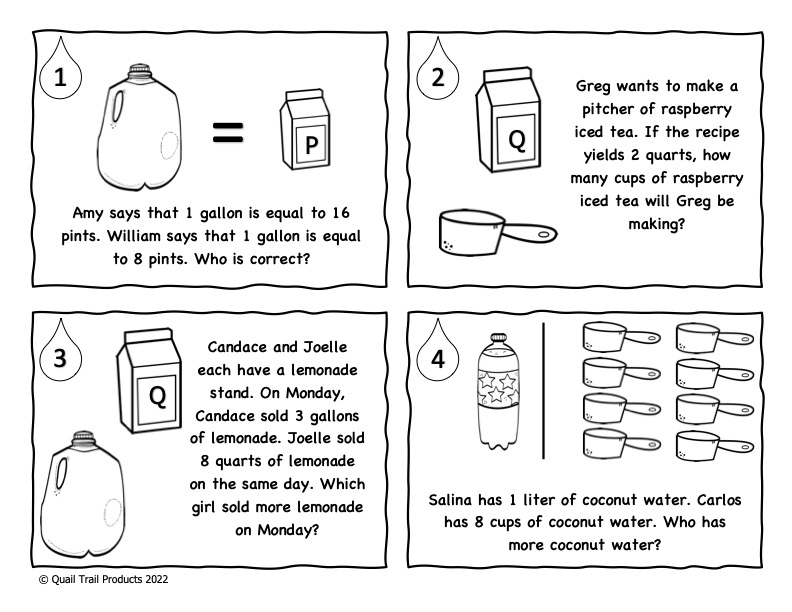 1

=

P

Amy says that 1 gallon is equal to 16 pints. William says that 1 gallon is equal to 8 pints. Who is correct?

2

Q

Greg wants to make a pitcher of raspberry iced tea. If the recipe yields 2 quarts, how many cups of raspberry iced tea will Greg be making?

3

Q

Candace and Joelle each have a lemonade stand. On Monday, Candace sold 3 gallons of lemonade. Joelle sold 8 quarts of lemonade on the same day. Which girl sold more lemonade on Monday?

4

Salina has 1 liter of coconut water. Carlos has 8 cups of coconut water. Who has more coconut water?

© Quail Trail Products 2022