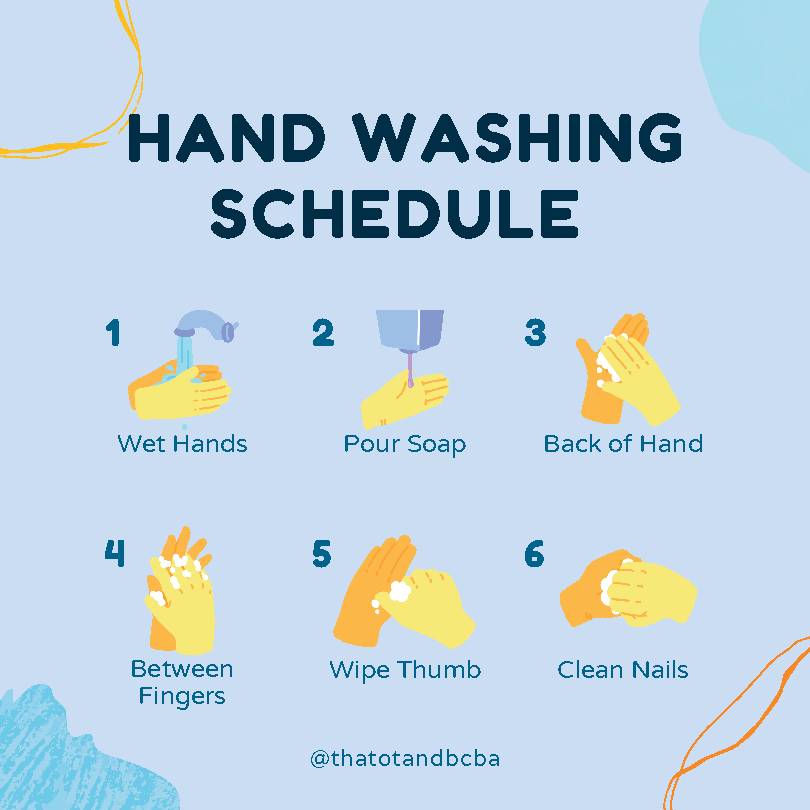 HAND WASHING SCHEDULE

1
Wet Hands

2
Pour Soap

3
Back of Hand

4
Between Fingers

5
Wipe Thumb

6
Clean Nails

@thatotandbcba