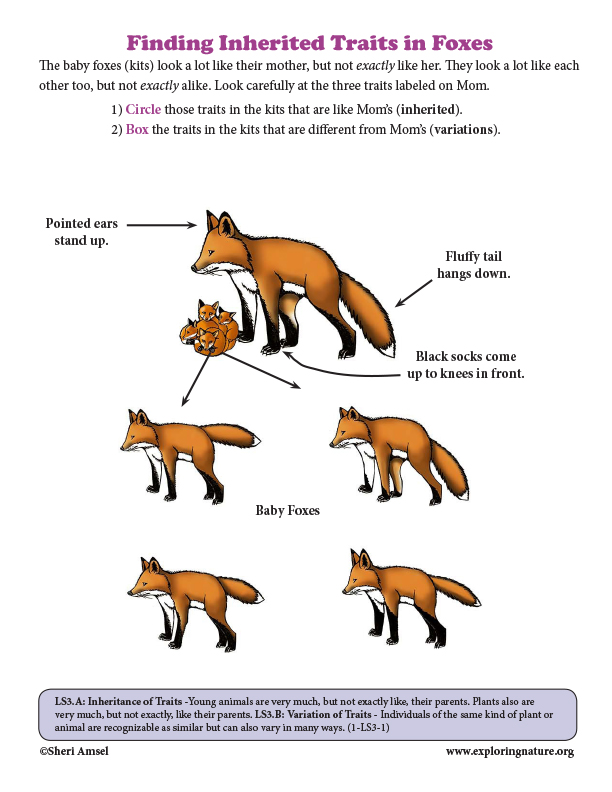 Finding Inherited Traits in Foxes

The baby foxes (kits) look a lot like their mother, but not exactly like her. They look a lot like each other too, but not exactly alike. Look carefully at the three traits labeled on Mom.

1) Circle those traits in the kits that are like Mom's (inherited).
2) Box the traits in the kits that are different from Mom's (variations).

Pointed ears stand up.

Fluffy tail hangs down.

Black socks come up to knees in front.

Baby Foxes

LS3.A: Inheritance of Traits -Young animals are very much, but not exactly like, their parents. Plants also are very much, but not exactly, like their parents. LS3.B: Variation of Traits - Individuals of the same kind of plant or animal are recognizable as similar but can also vary in many ways. (1-LS3-1)

©Sheri Amsel

www.exploringnature.org