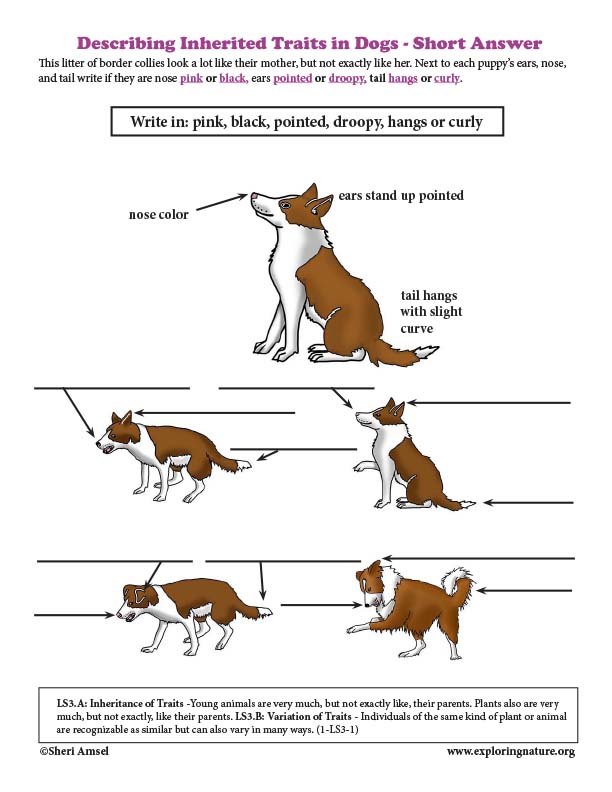 Describing Inherited Traits in Dogs - Short Answer

This litter of border collies look a lot like their mother, but not exactly like her. Next to each puppy's ears, nose, and tail write if they are nose pink or black, ears pointed or droopy, tail hangs or curly.

Write in: pink, black, pointed, droopy, hangs or curly

nose color

ears stand up pointed

tail hangs with slight curve

LS3.A: Inheritance of Traits -Young animals are very much, but not exactly like, their parents. Plants also are very much, but not exactly, like their parents. LS3.B: Variation of Traits - Individuals of the same kind of plant or animal are recognizable as similar but can also vary in many ways. (1-LS3-1)

©Sheri Amsel

www.exploringnature.org