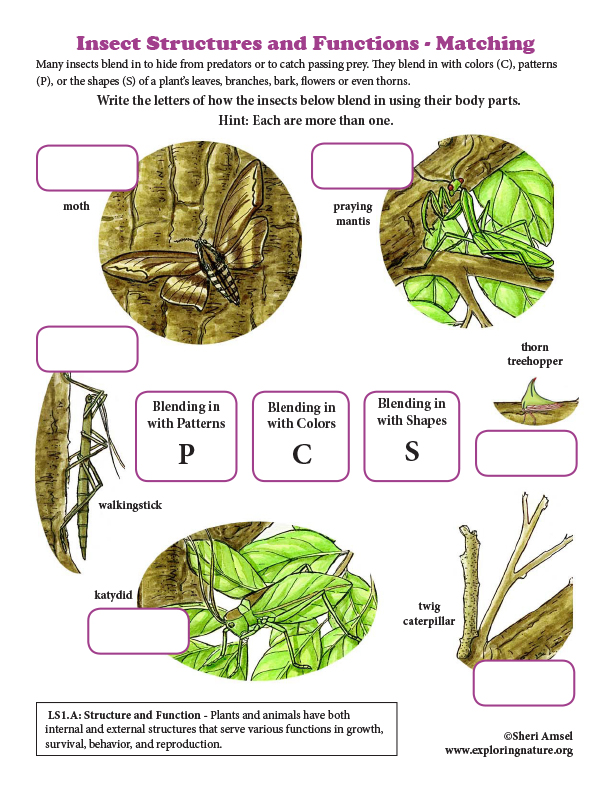 Insect Structures and Functions - Matching

Many insects blend in to hide from predators or to catch passing prey. They blend in with colors (C), patterns (P), or the shapes (S) of a plant's leaves, branches, bark, flowers or even thorns.

Write the letters of how the insects below blend in using their body parts.
Hint: Each are more than one.

moth

praying mantis

thorn treehopper

Blending in with Patterns
P

Blending in with Colors
C

Blending in with Shapes
S

walkingstick

katydid

twig caterpillar

LS1.A: Structure and Function - Plants and animals have both internal and external structures that serve various functions in growth, survival, behavior, and reproduction.

©Sheri Amsel
www.exploringnature.org