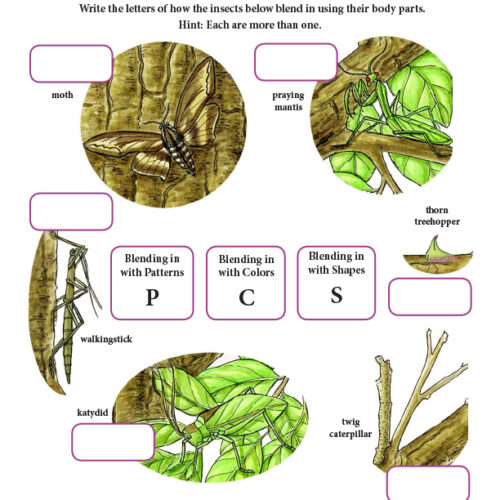 Write the letters of how the insects below blend in using their body parts.
Hint: Each are more than one.

moth

praying mantis

thorn treehopper

Blending in with Patterns
P

Blending in with Colors
C

Blending in with Shapes
S

walkingstick

katydid

twig caterpillar