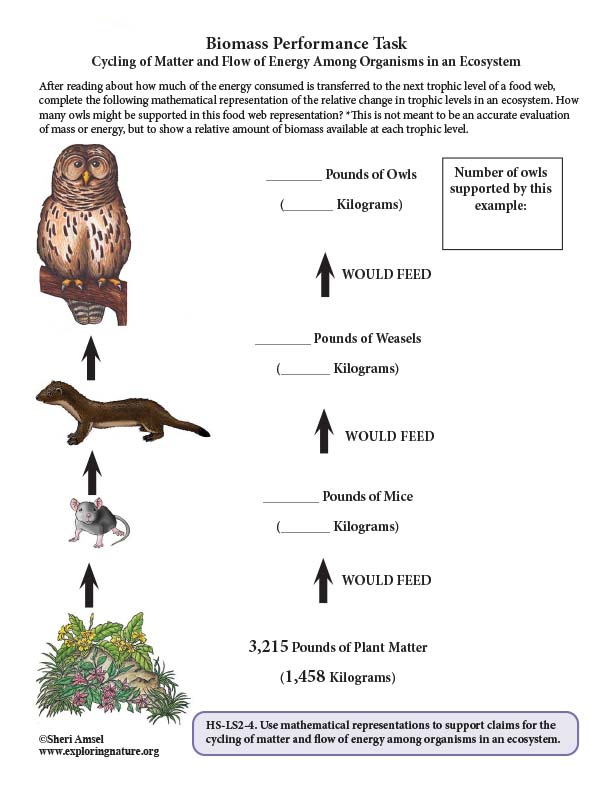 Biomass Performance Task
Cycling of Matter and Flow of Energy Among Organisms in an Ecosystem

After reading about how much of the energy consumed is transferred to the next trophic level of a food web, complete the following mathematical representation of the relative change in trophic levels in an ecosystem. How many owls might be supported in this food web representation? *This is not meant to be an accurate evaluation of mass or energy, but to show a relative amount of biomass available at each trophic level.

________ Pounds of Owls

(_______ Kilograms)

Number of owls supported by this example:

WOULD FEED

________ Pounds of Weasels

(_______ Kilograms)

WOULD FEED

________ Pounds of Mice

(_______ Kilograms)

WOULD FEED

3,215 Pounds of Plant Matter

(1,458 Kilograms)

©Sheri Amsel
www.exploringnature.org

HS-LS2-4. Use mathematical representations to support claims for the cycling of matter and flow of energy among organisms in an ecosystem.